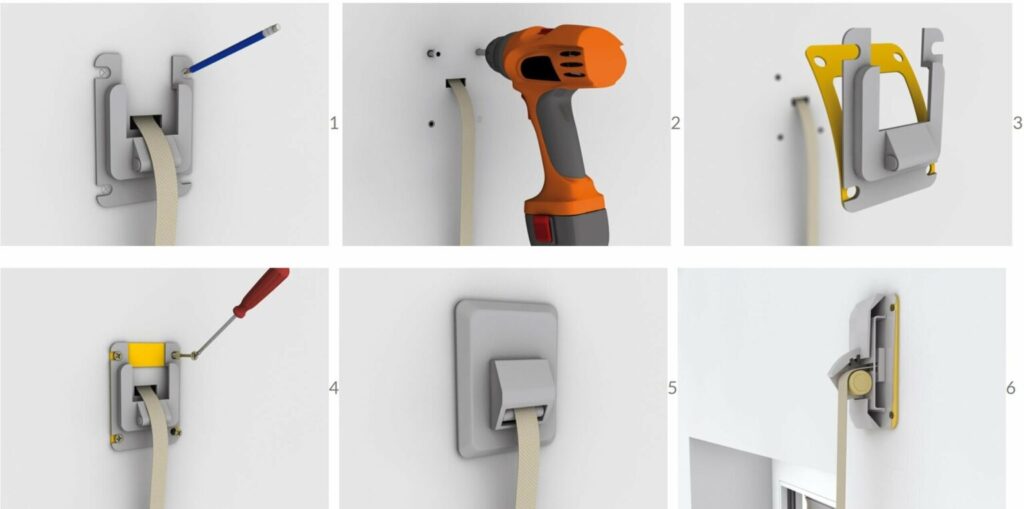 1

2

3

4

5

6